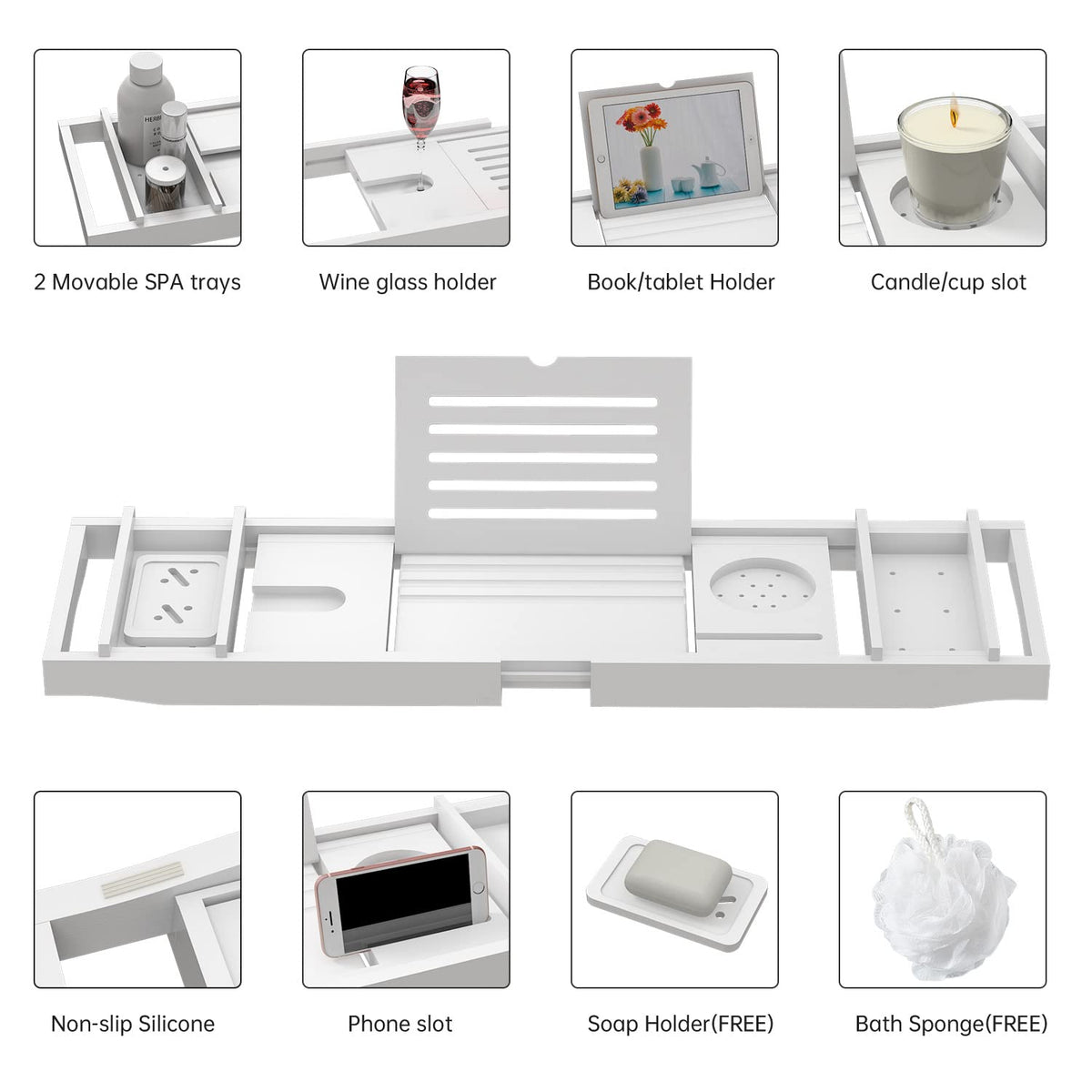 2 Movable SPA trays

Wine glass holder

Book/tablet Holder

Candle/cup slot

Non-slip Silicone

Phone slot

Soap Holder(FREE)

Bath Sponge(FREE)